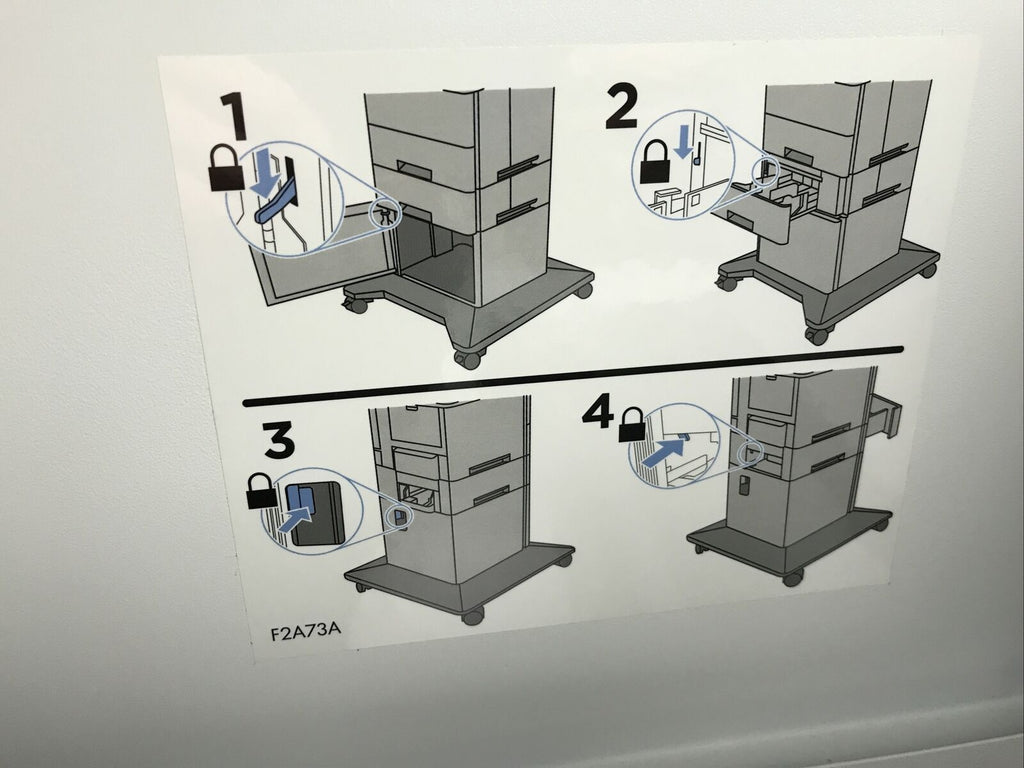 1

2

3

4

F2A73A