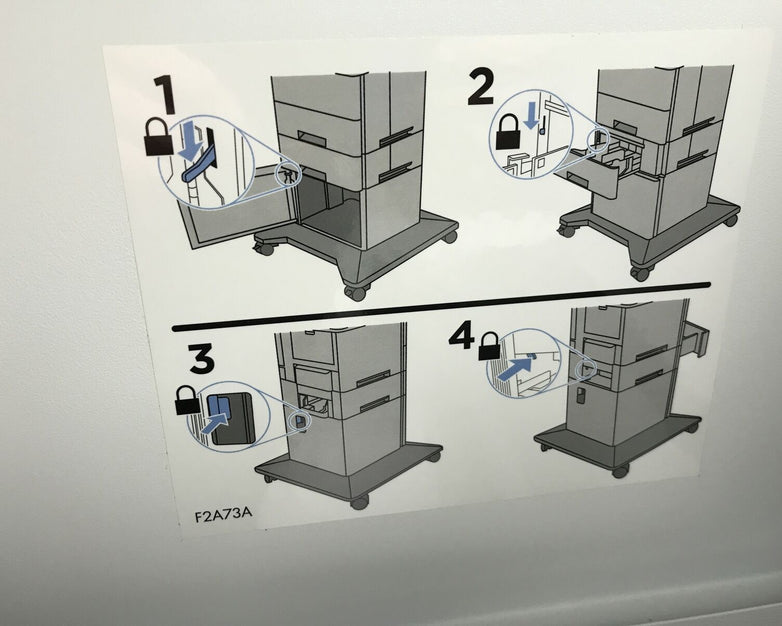 1

2

3

4

F2A73A