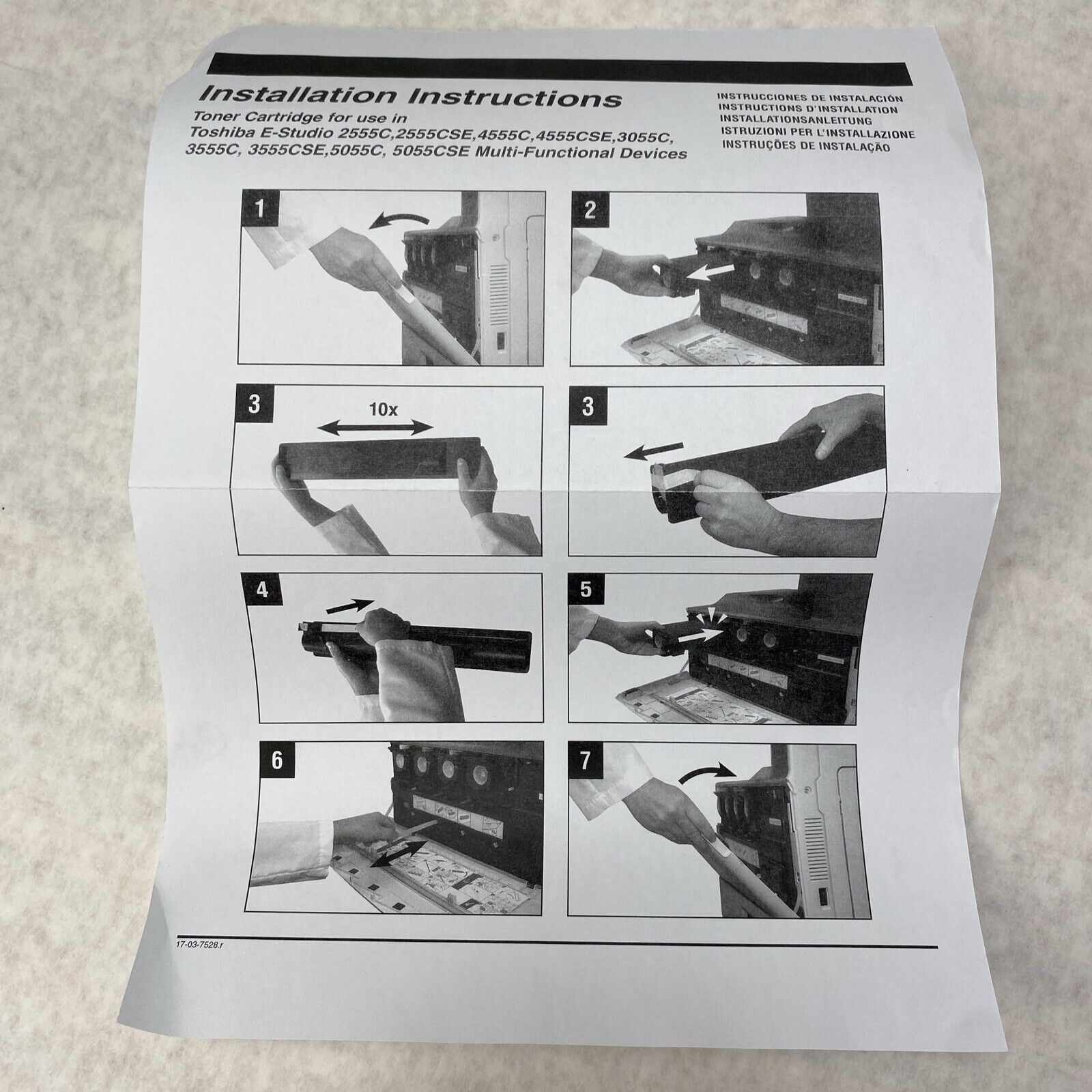 Installation Instructions

Toner Cartridge for use in Toshiba E-Studio 2555C,2555CSE,4555C,4555CSE,3055C, 3555C, 3555CSE,5055C, 5055CSE Multi-Functional Devices

INSTRUCCIONES DE INSTALACIÓN
INSTRUCTIONS D'INSTALLATION
INSTALLATIONSANLEITUNG
ISTRUZIONI PER L'INSTALLAZIONE
INSTRUÇÕES DE INSTALAÇÃO

1

2

3

10x

3

4

5

6

7

17-03-7528.r