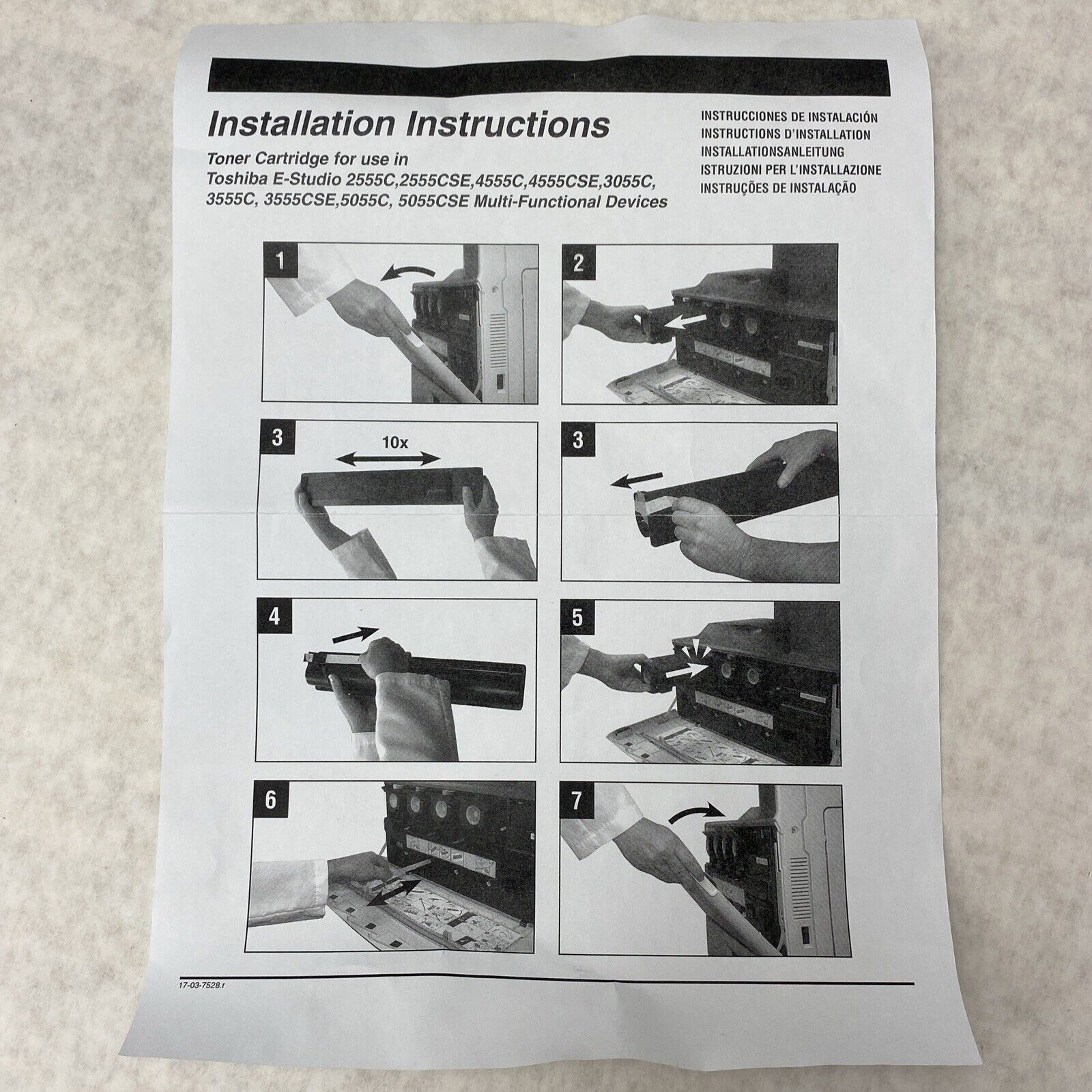 Installation Instructions

Toner Cartridge for use in
Toshiba E-Studio 2555C,2555CSE,4555C,4555CSE,3055C, 3555C, 3555CSE,5055C, 5055CSE Multi-Functional Devices

INSTRUCCIONES DE INSTALACIÓN
INSTRUCTIONS D'INSTALLATION
INSTALLATIONSANLEITUNG
ISTRUZIONI PER L'INSTALLAZIONE
INSTRUÇÕES DE INSTALAÇÃO

1

2

3

10x

3

4

5

6

7

17-03-7528.r