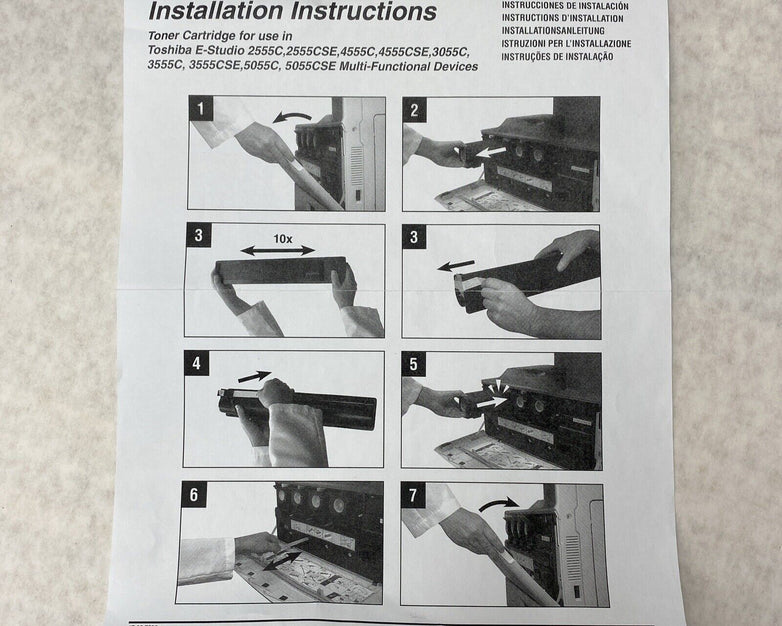 Installation Instructions

Toner Cartridge for use in Toshiba E-Studio 2555C,2555CSE,4555C,4555CSE,3055C, 3555C, 3555CSE,5055C, 5055CSE Multi-Functional Devices

INSTRUCCIONES DE INSTALACIÓN
INSTRUCTIONS D'INSTALLATION
INSTALLATIONSANLEITUNG
ISTRUZIONI PER L'INSTALLAZIONE
INSTRUÇÕES DE INSTALAÇÃO

1

2

3

10x

3

4

5

6

7